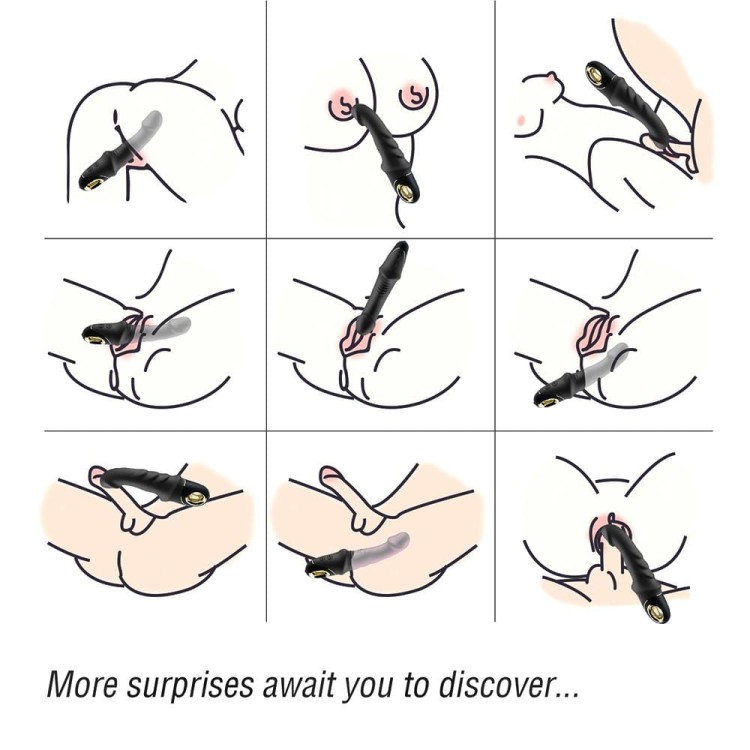 More surprises await you to discover...